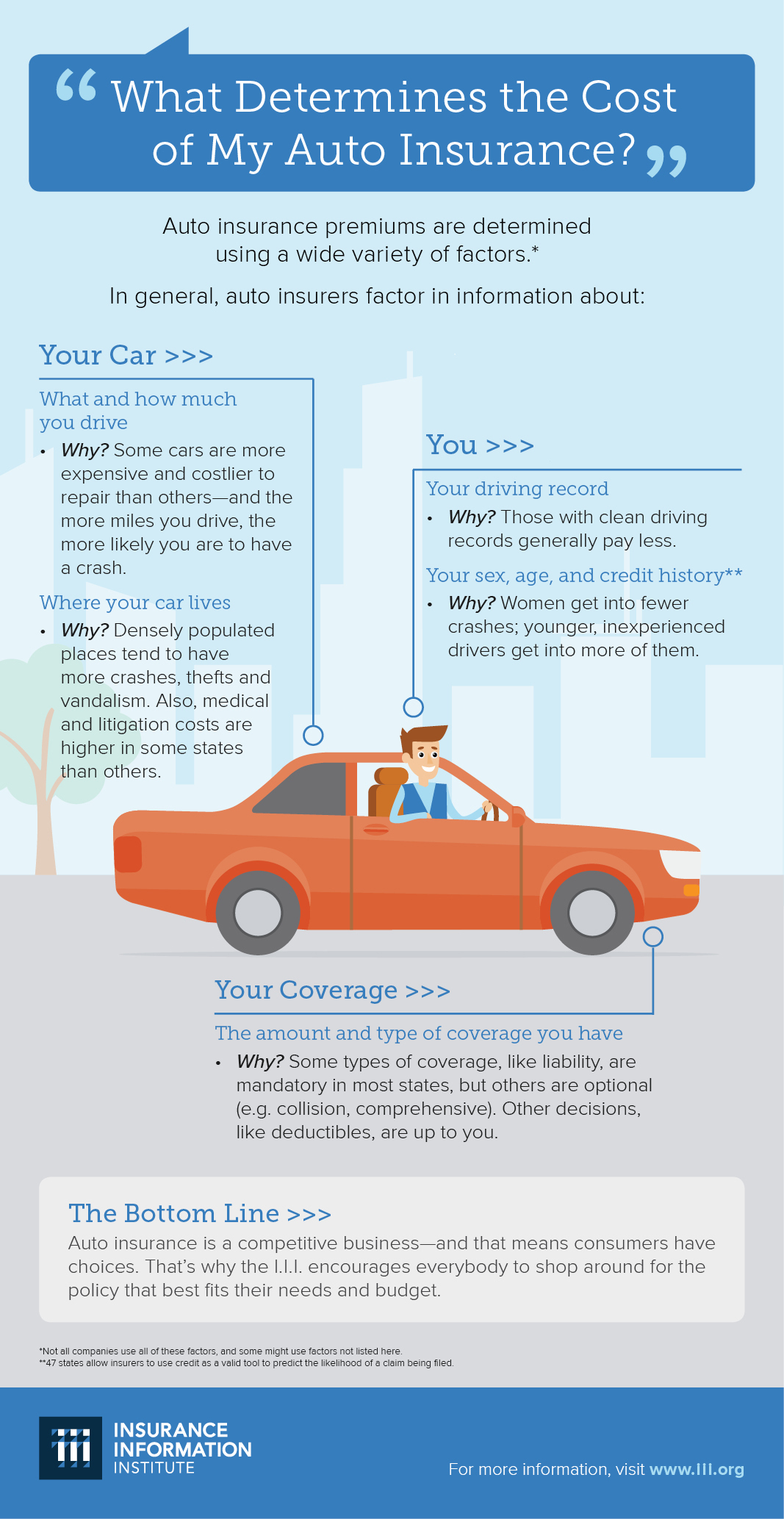 “What Determines the Cost of My Auto Insurance?”

Auto insurance premiums are determined using a wide variety of factors.*

In general, auto insurers factor in information about:

Your Car >>>

What and how much you drive

• Why? Some cars are more expensive and costlier to repair than others—and the more miles you drive, the more likely you are to have a crash.

Where your car lives

• Why? Densely populated places tend to have more crashes, thefts and vandalism. Also, medical and litigation costs are higher in some states than others.

You >>>

Your driving record

• Why? Those with clean driving records generally pay less.

Your sex, age, and credit history**

• Why? Women get into fewer crashes; younger, inexperienced drivers get into more of them.

Your Coverage >>>

The amount and type of coverage you have

• Why? Some types of coverage, like liability, are mandatory in most states, but others are optional (e.g. collision, comprehensive). Other decisions, like deductibles, are up to you.

The Bottom Line >>>

Auto insurance is a competitive business—and that means consumers have choices. That's why the I.I.I. encourages everybody to shop around for the policy that best fits their needs and budget.

*Not all companies use all of these factors, and some might use factors not listed here.
**47 states allow insurers to use credit as a valid tool to predict the likelihood of a claim being filed.

INSURANCE INFORMATION INSTITUTE

For more information, visit www.III.org